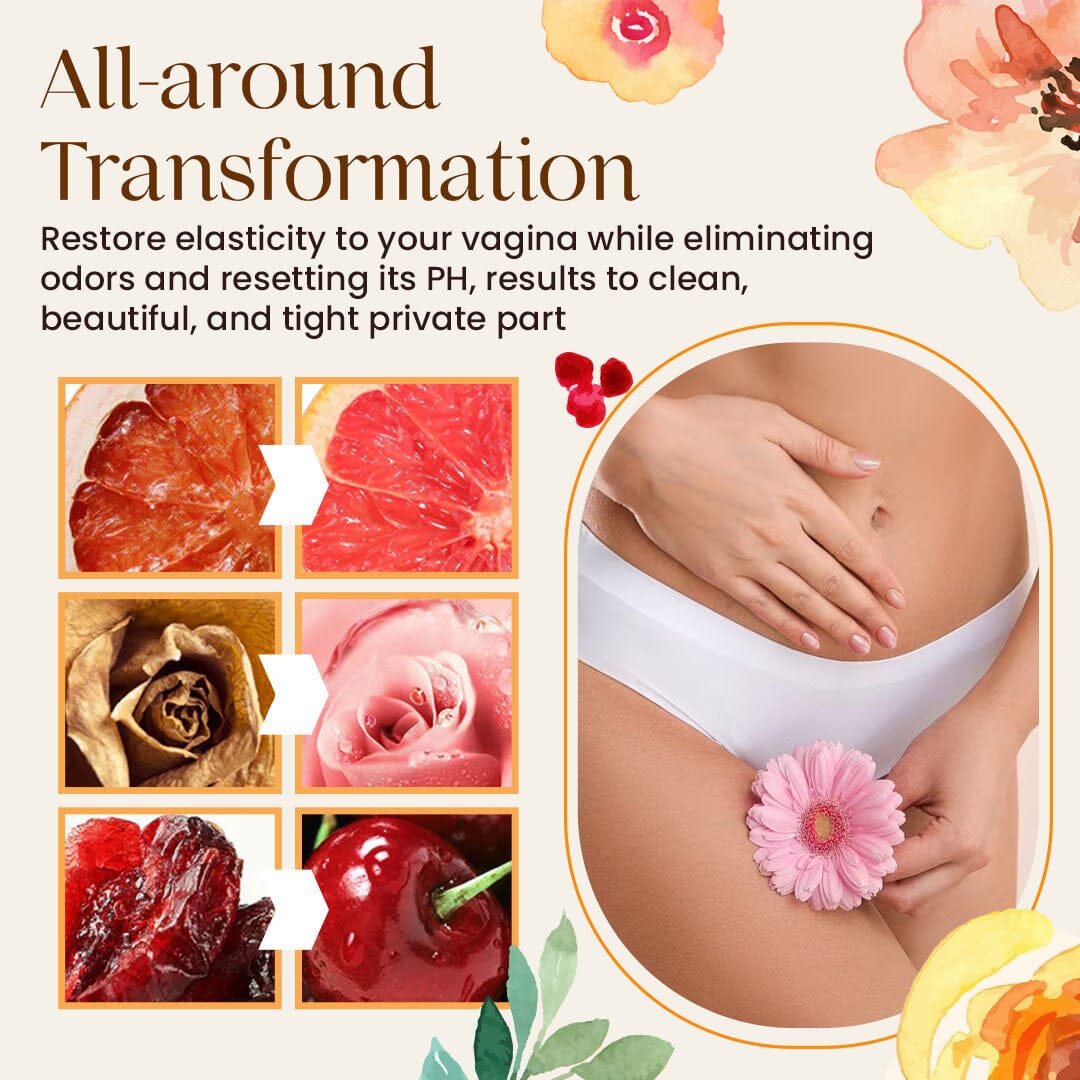 All-around Transformation

Restore elasticity to your vagina while eliminating odors and resetting its PH, results to clean, beautiful, and tight private part