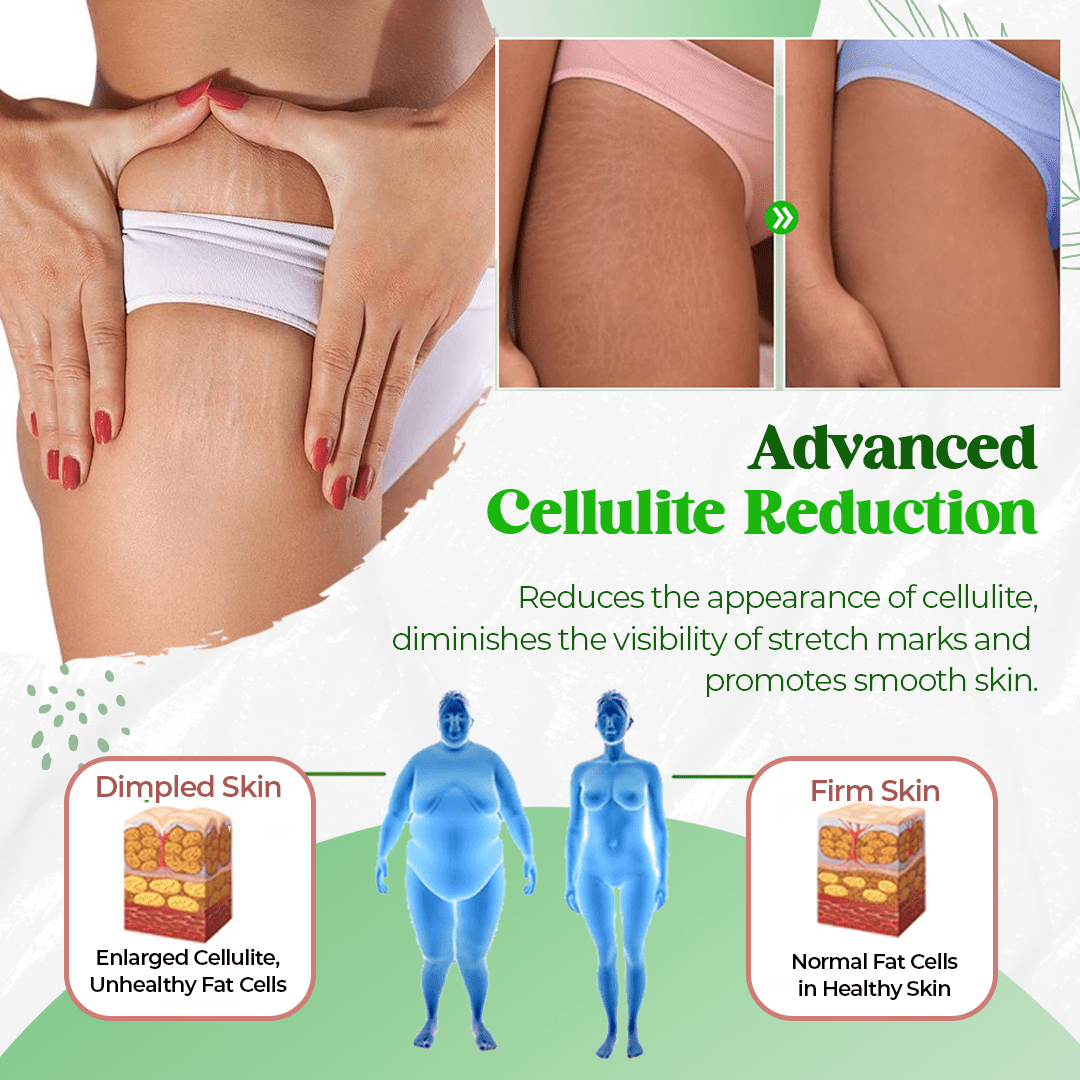 Advanced
Cellulite Reduction

Reduces the appearance of cellulite, diminishes the visibility of stretch marks and promotes smooth skin.

Dimpled Skin

Enlarged Cellulite, Unhealthy Fat Cells

Firm Skin

Normal Fat Cells in Healthy Skin