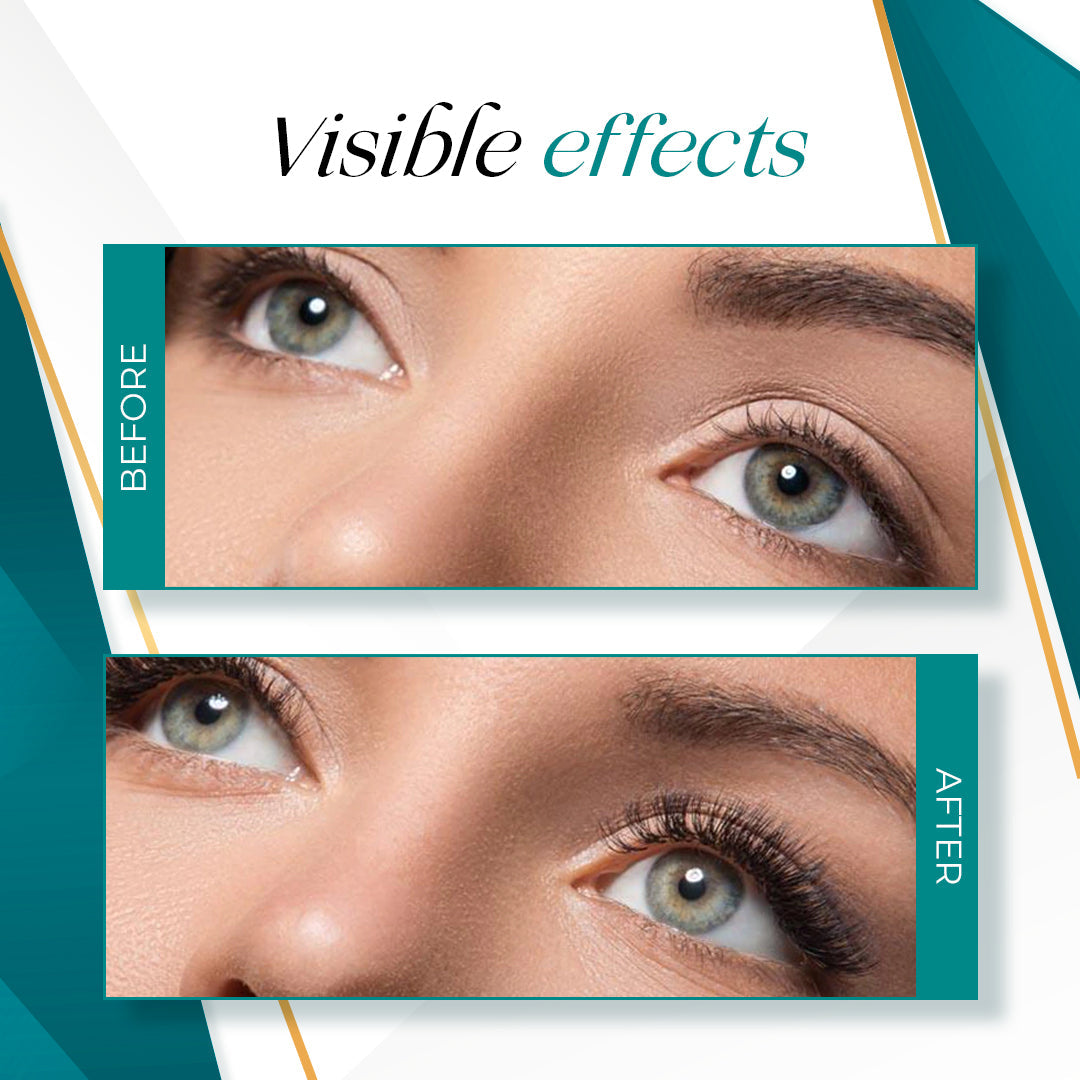 Visible effects

BEFORE

AFTER