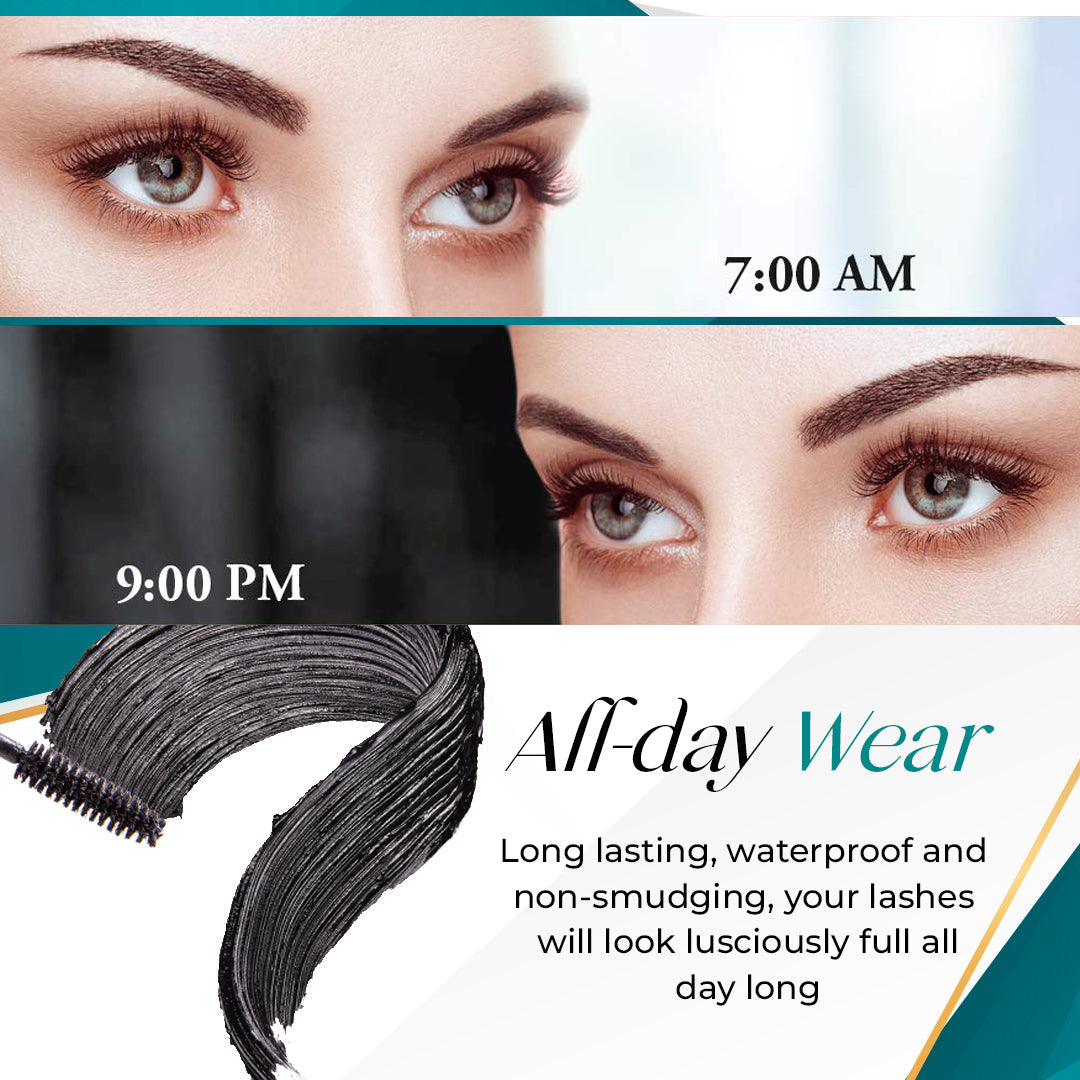 7:00 AM

9:00 PM

All-day Wear

Long lasting, waterproof and non-smudging, your lashes will look lusciously full all day long